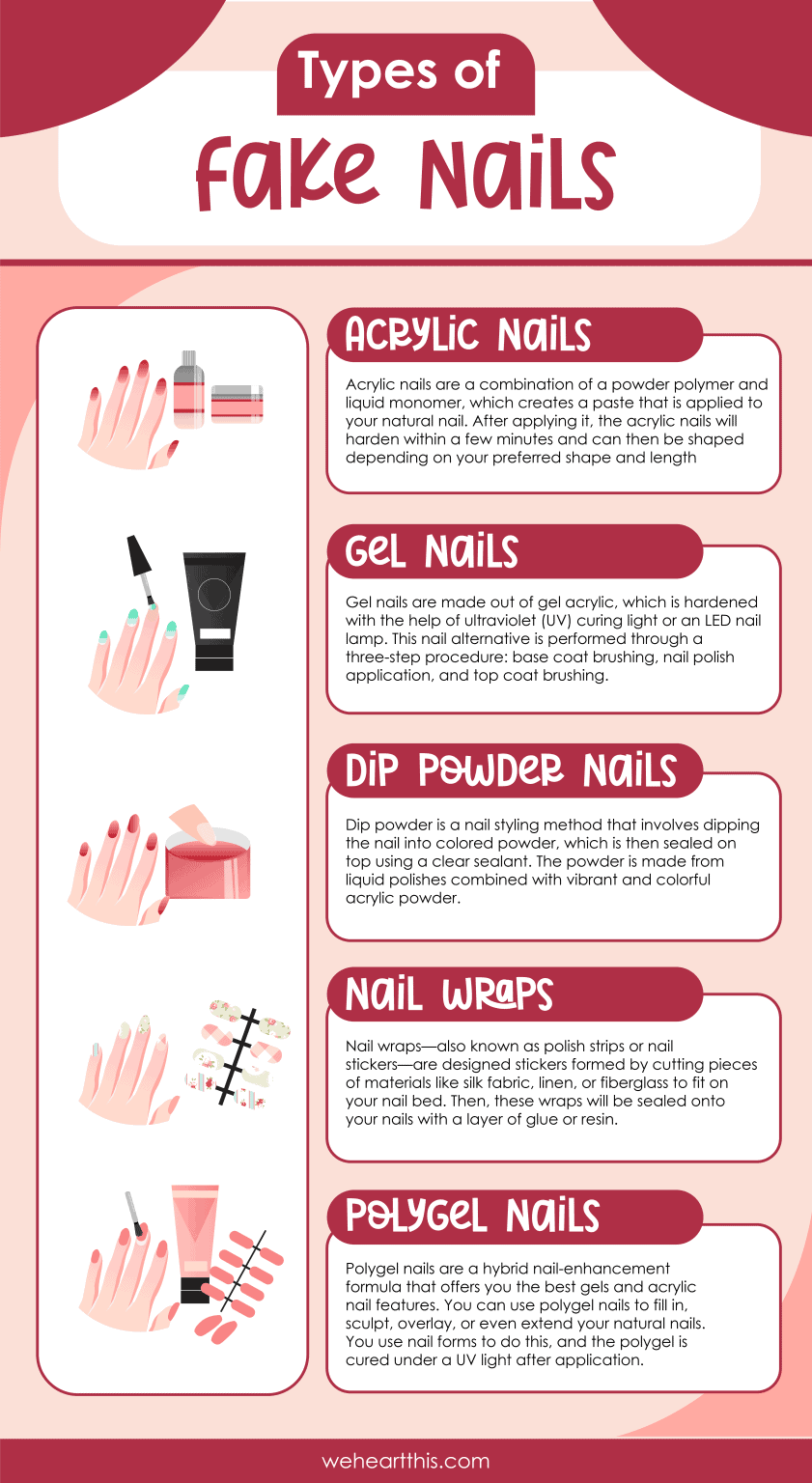 Types of
Fake Nails

Acrylic Nails

Acrylic nails are a combination of a powder polymer and liquid monomer, which creates a paste that is applied to your natural nail. After applying it, the acrylic nails will harden within a few minutes and can then be shaped depending on your preferred shape and length

Gel Nails

Gel nails are made out of gel acrylic, which is hardened with the help of ultraviolet (UV) curing light or an LED nail lamp. This nail alternative is performed through a three-step procedure: base coat brushing, nail polish application, and top coat brushing.

Dip Powder Nails

Dip powder is a nail styling method that involves dipping the nail into colored powder, which is then sealed on top using a clear sealant. The powder is made from liquid polishes combined with vibrant and colorful acrylic powder.

Nail Wraps

Nail wraps—also known as polish strips or nail stickers—are designed stickers formed by cutting pieces of materials like silk fabric, linen, or fiberglass to fit on your nail bed. Then, these wraps will be sealed onto your nails with a layer of glue or resin.

Polygel Nails

Polygel nails are a hybrid nail-enhancement formula that offers you the best gels and acrylic nail features. You can use polygel nails to fill in, sculpt, overlay, or even extend your natural nails. You use nail forms to do this, and the polygel is cured under a UV light after application.

wehearthis.com