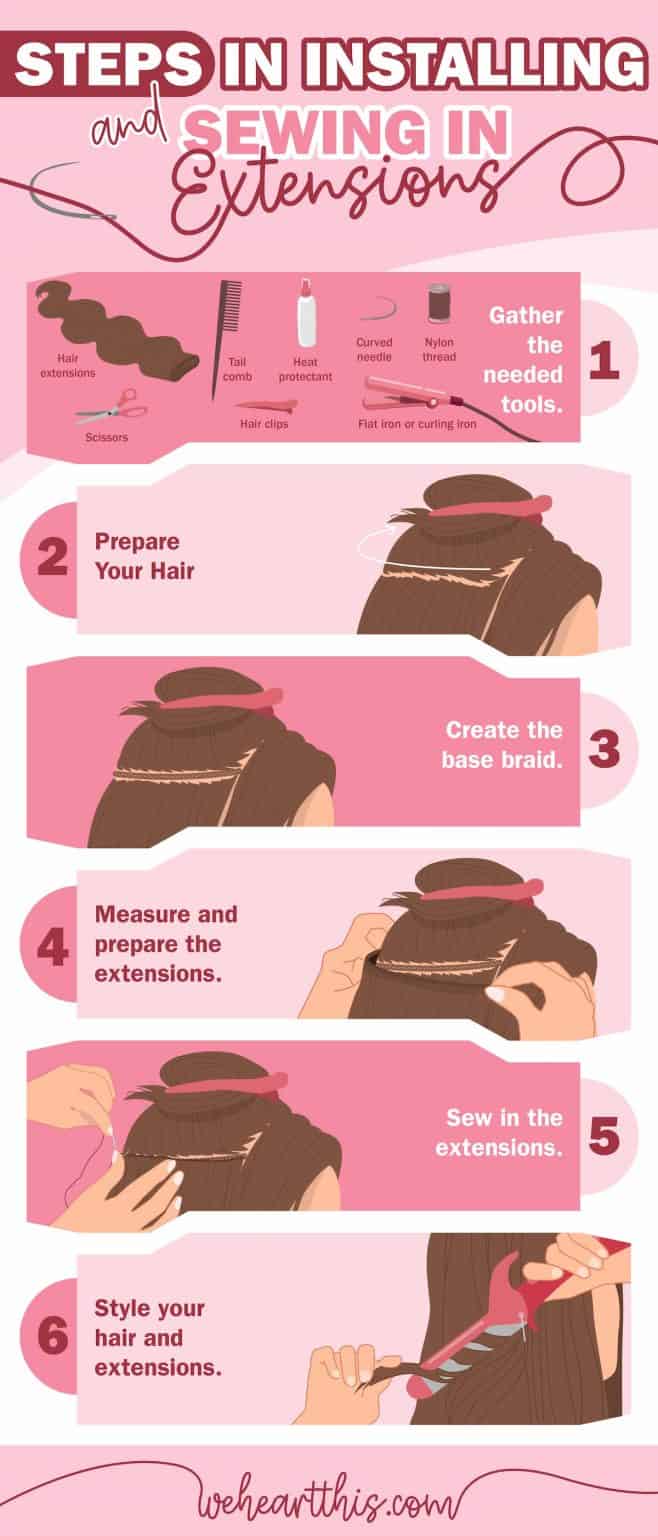 STEPS IN INSTALLING and SEWING IN Extensions

Hair extensions
Tail comb
Heat protectant
Curved needle
Nylon thread
Scissors
Hair clips
Flat iron or curling iron

Gather the needed tools. 1

2 Prepare Your Hair

Create the base braid. 3

4 Measure and prepare the extensions.

Sew in the extensions. 5

6 Style your hair and extensions.

wehearthis.com