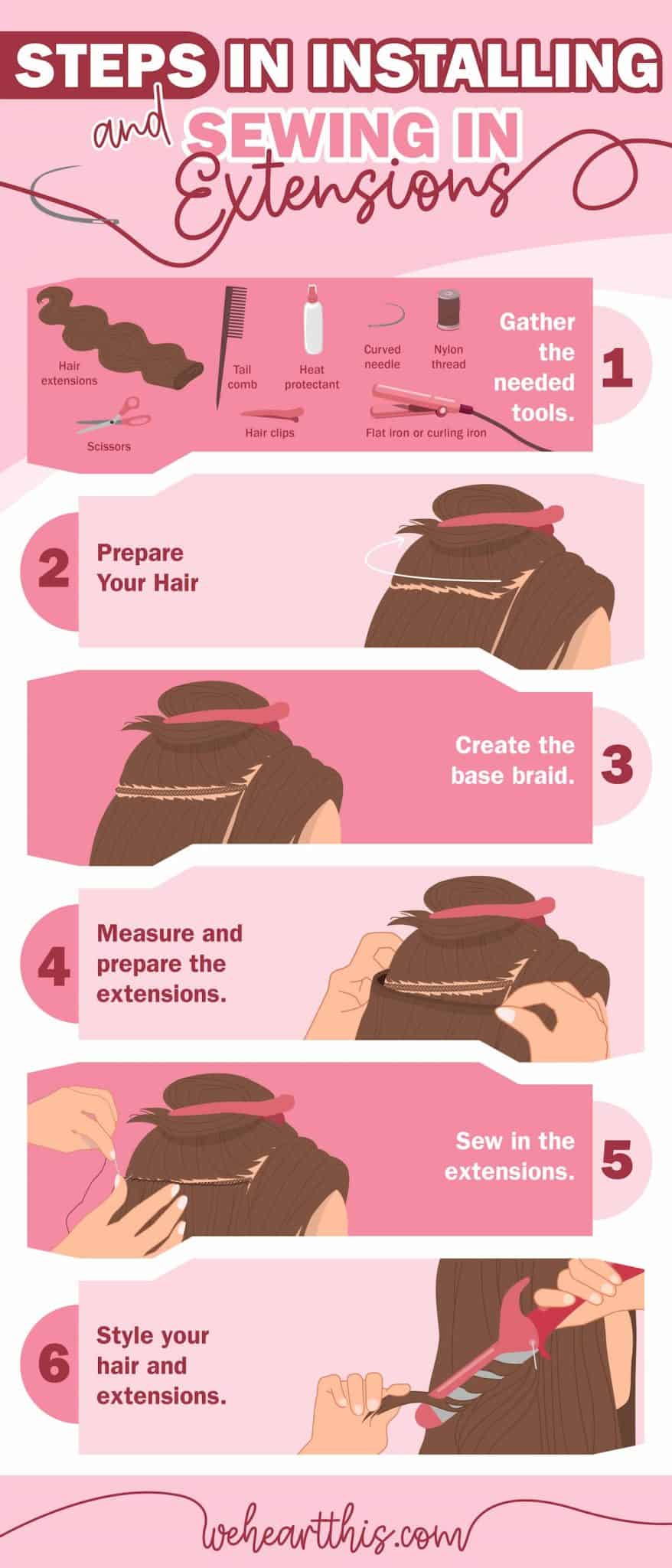 STEPS IN INSTALLING and SEWING IN Extensions

Hair extensions
Tail comb
Heat protectant
Curved needle
Nylon thread
Scissors
Hair clips
Flat iron or curling iron

Gather the needed tools. 1

2 Prepare Your Hair

Create the base braid. 3

4 Measure and prepare the extensions.

Sew in the extensions. 5

6 Style your hair and extensions.

wehearthis.com